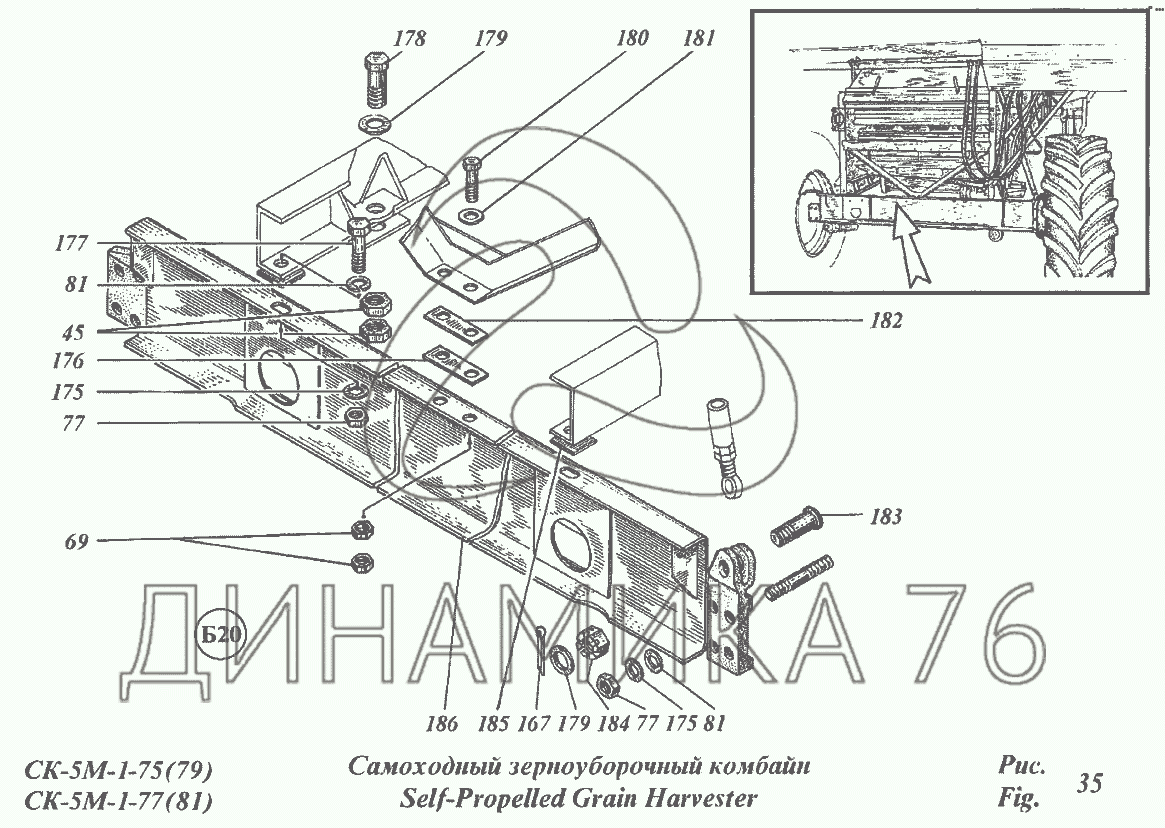 178 179 180 181

177
81
45
176
175
77

182

183

69

Б20

ДИНАМИКА 76

186 185 167 179 184 77 175 81

СК-5М-1-75(79)
СК-5М-1-77(81)

Самоходный зерноуборочный комбайн
Self-Propelled Grain Harvester

Рис.
Fig.
35